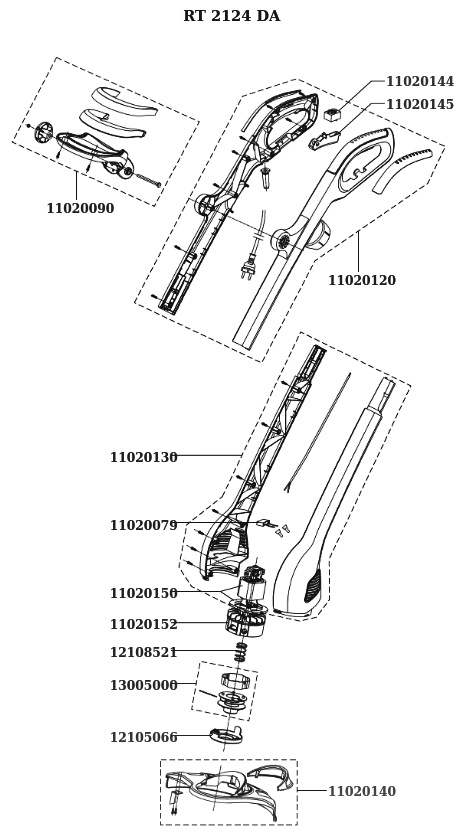 RT 2124 DA

11020144
11020145
11020090
11020120
11020130
11020079
11020150
11020152
12108521
13005000
12105066
11020140