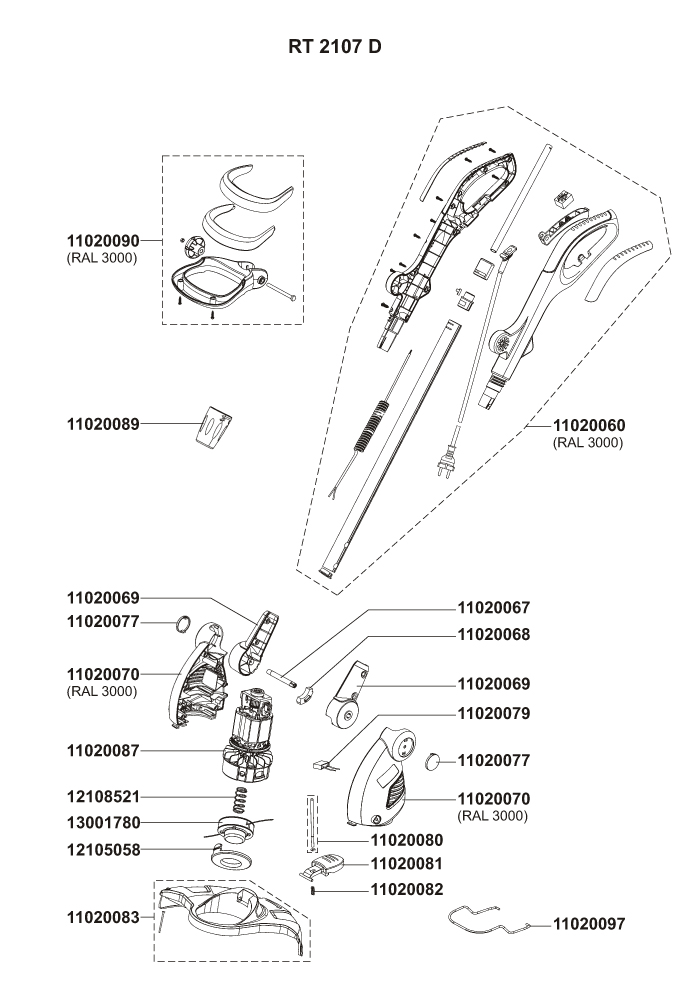 RT 2107 D

11020090
(RAL 3000)

11020089

11020060
(RAL 3000)

11020069
11020077
11020070
(RAL 3000)
11020087
12108521
13001780
12105058
11020083

11020067
11020068
11020069
11020079
11020077
11020070
(RAL 3000)
11020080
11020081
11020082
11020097