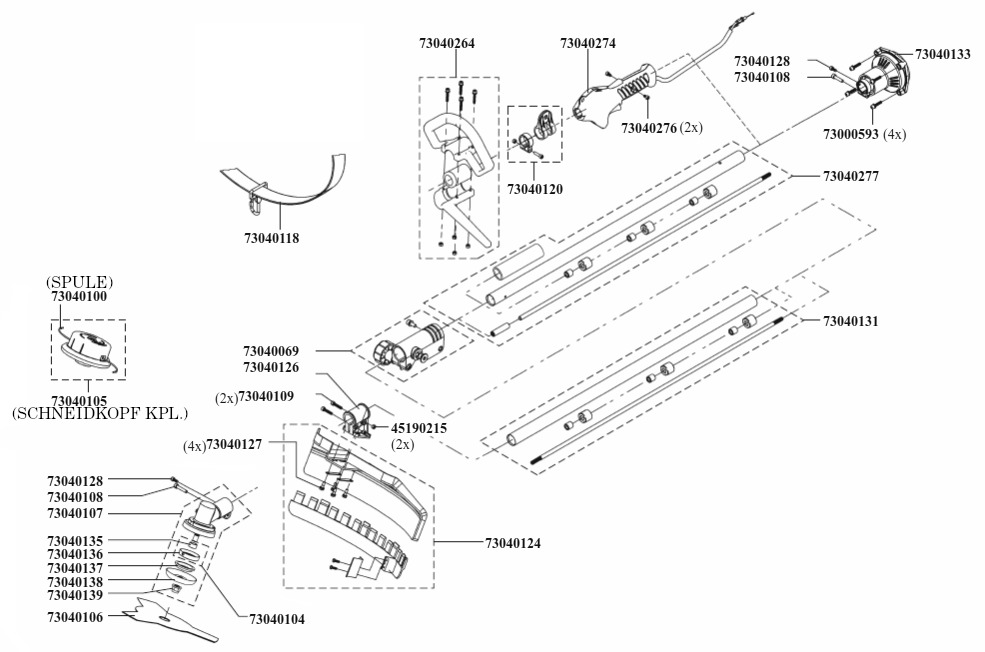 73040264
73040274
73040128
73040108
73040133
73040276 (2x)
73000593 (4x)
73040120
73040277
73040118
(SPULE)
73040100
73040105
(SCHNEIDKOPF KPL.)
73040131
73040069
73040126
(2x)73040109
45190215
(2x)
(4x)73040127
73040128
73040108
73040107
73040135
73040136
73040137
73040138
73040139
73040106
73040104
73040124