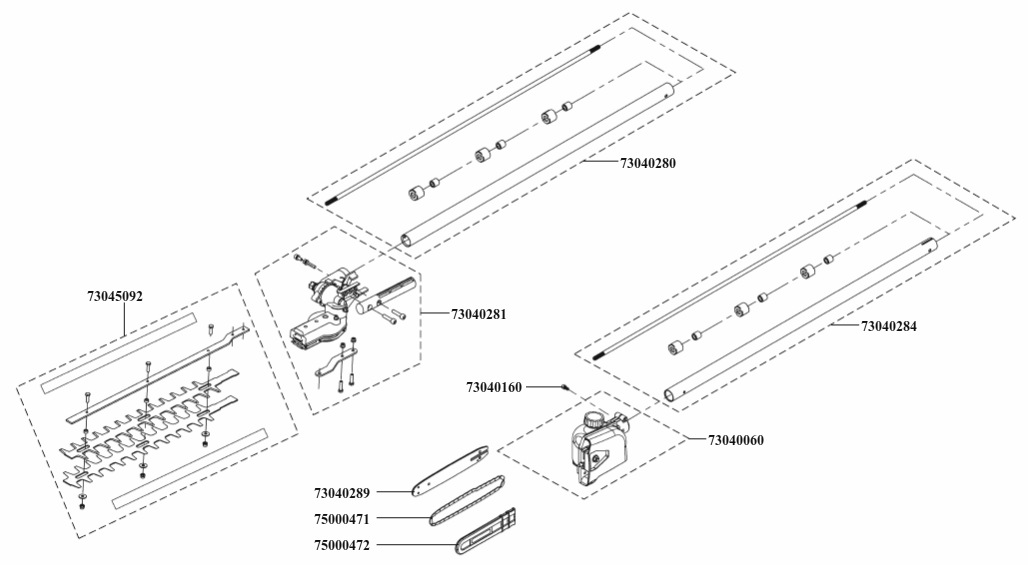 73040280

73045092

73040281

73040284

73040160

73040060

73040289

75000471

75000472