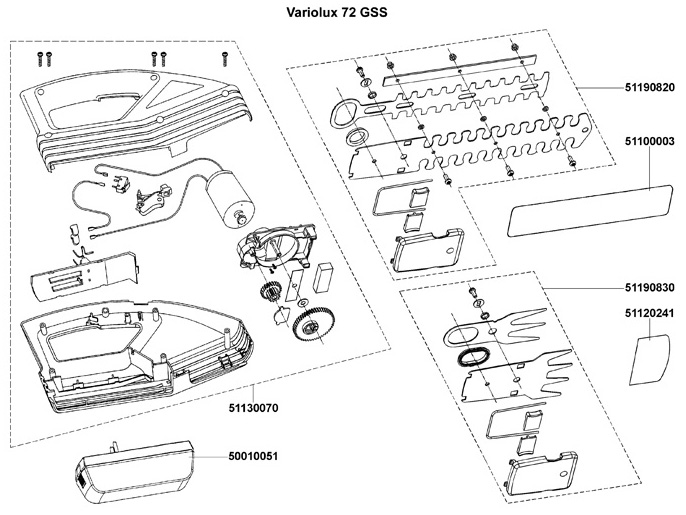 Variolux 72 GSS

51190820

51100003

51190830

51120241

51130070

50010051