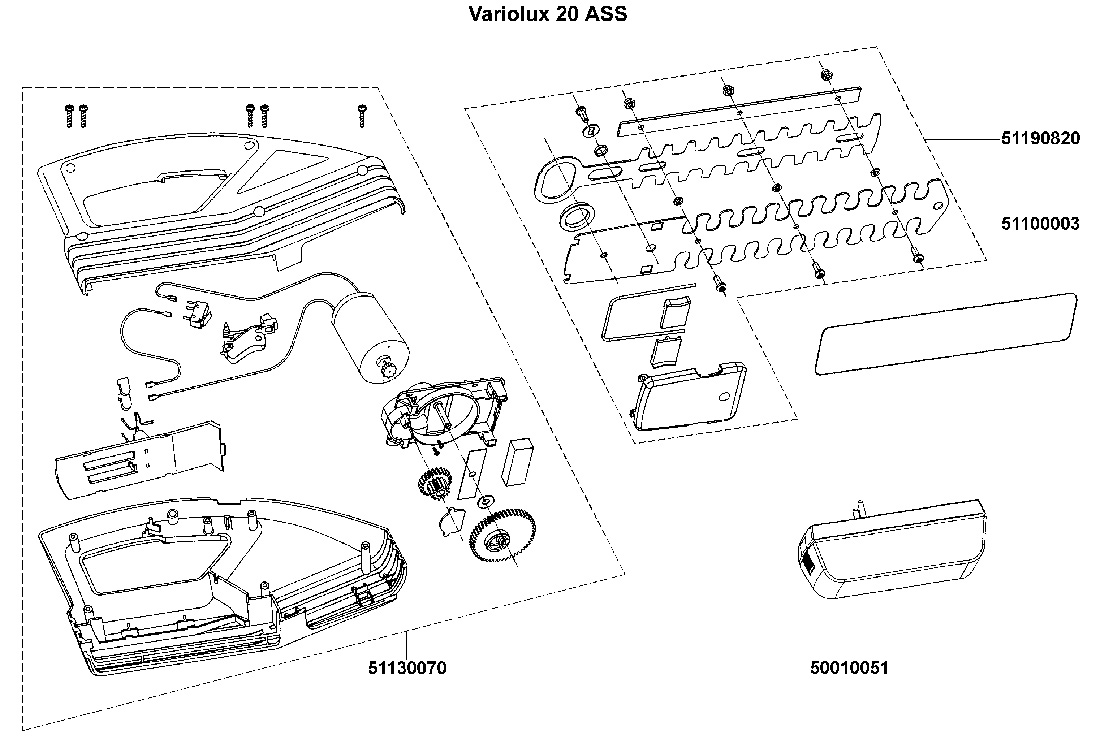 Variolux 20 ASS

51190820

51100003

51130070

50010051