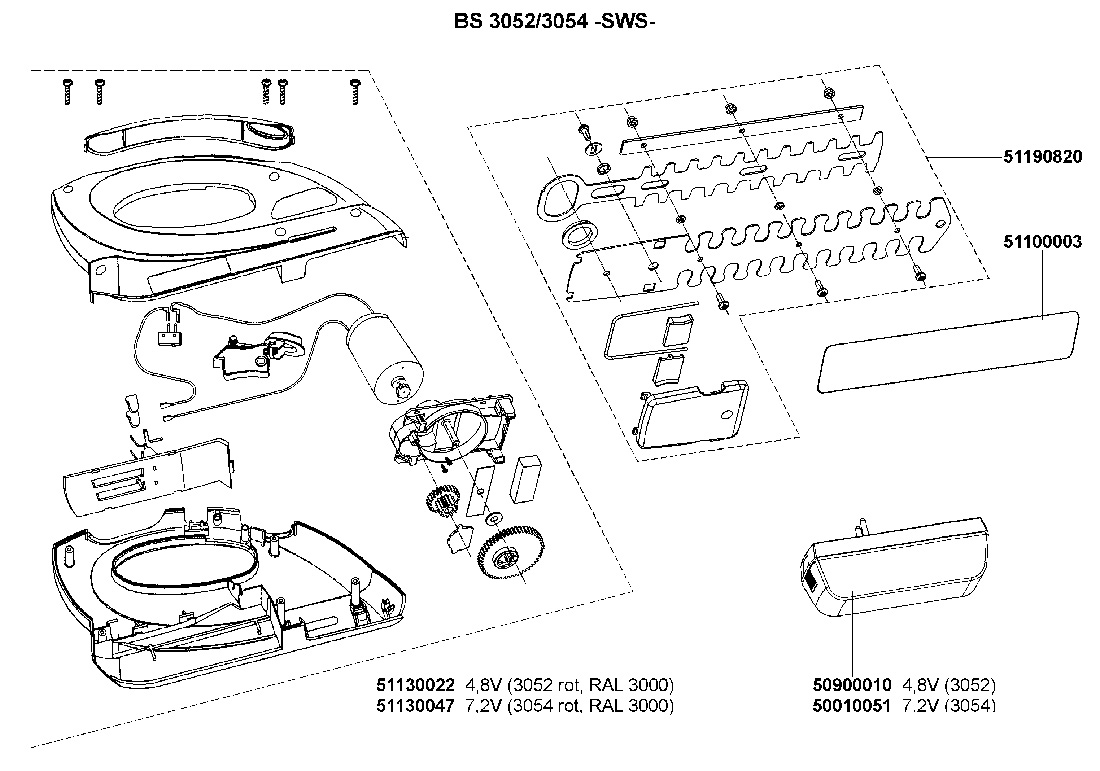 BS 3052/3054 -SWS-

51190820

51100003

51130022 4,8V (3052 rot, RAL 3000)
51130047 7,2V (3054 rot, RAL 3000)

50900010 4,8V (3052)
50010051 7,2V (3054)