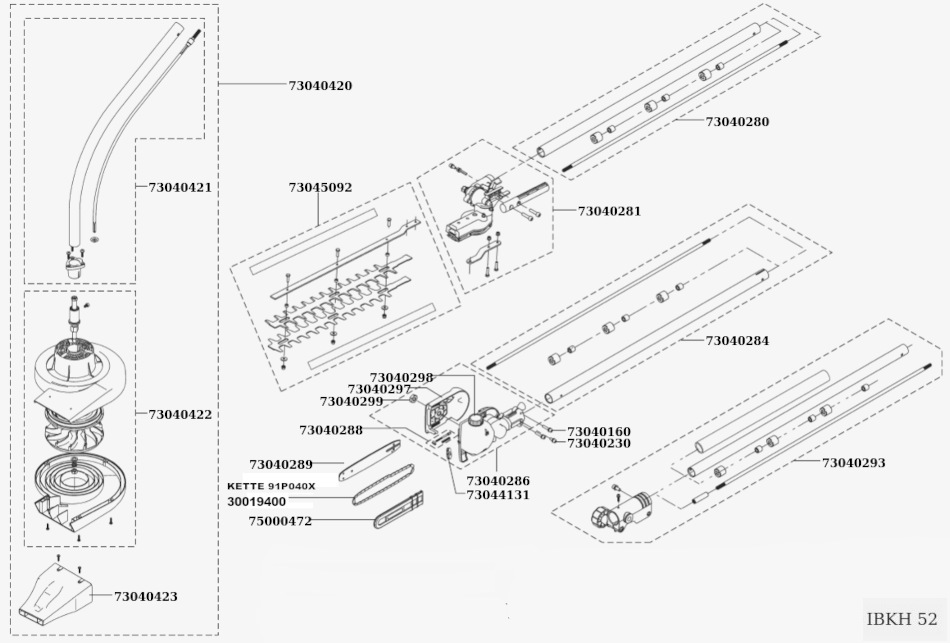 73040420

73040421

73040422

73040423

73045092

73040281

73040280

73040284

73040298
73040297
73040299

73040288

73040289

KETTE 91P040X
30019400

75000472

73040160
73040230

73040286
73044131

73040293

IBKH 52