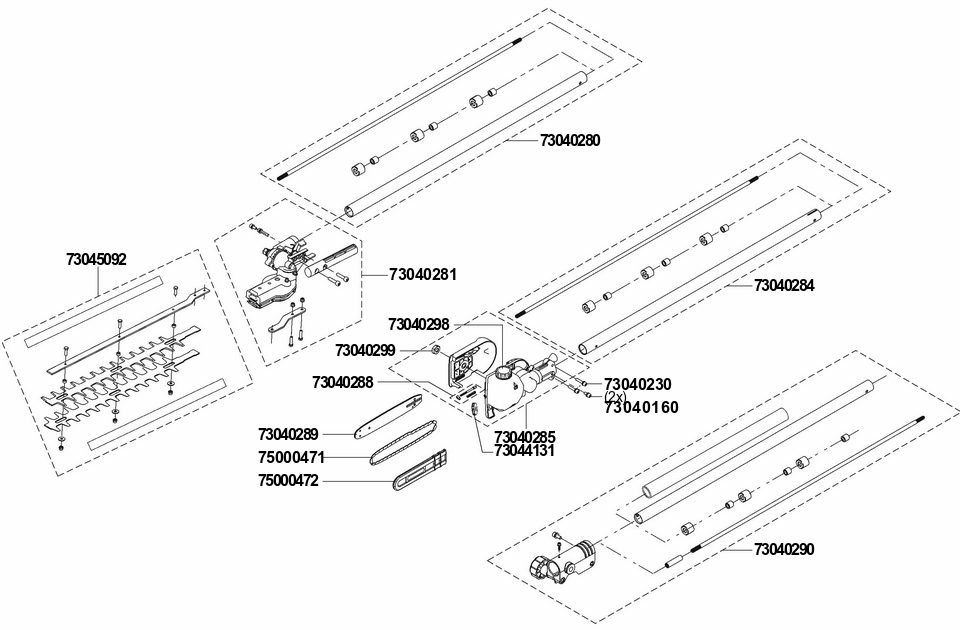 73040280

73045092

73040281

73040284

73040298

73040299

73040288

73040230
(2x)
73040160

73040289

73040285

73044131

75000471

75000472

73040290